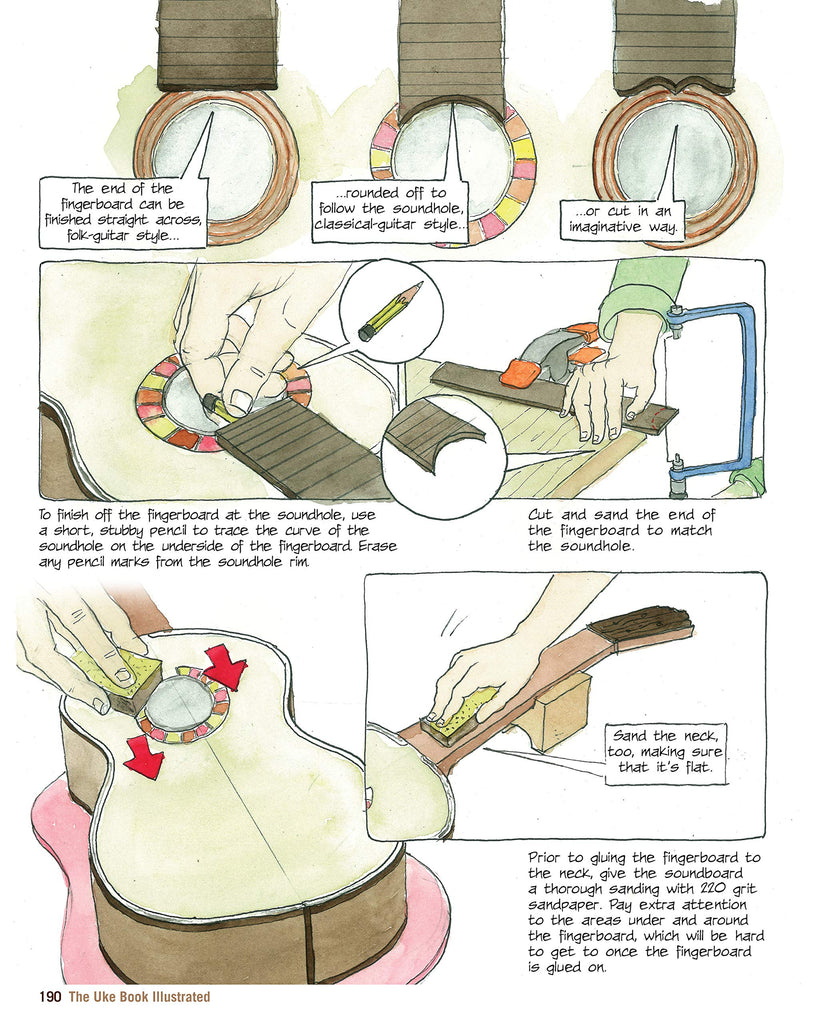 The end of the fingerboard can be finished straight across, folk-guitar style...

...rounded off to follow the soundhole, classical-guitar style...

...or cut in an imaginative way.

To finish off the fingerboard at the soundhole, use a short, stubby pencil to trace the curve of the soundhole on the underside of the fingerboard. Erase any pencil marks from the soundhole rim.

Cut and sand the end of the fingerboard to match the soundhole.

Sand the neck, too, making sure that it's flat.

Prior to gluing the fingerboard to the neck, give the soundboard a thorough sanding with 220 grit sandpaper. Pay extra attention to the areas under and around the fingerboard, which will be hard to get to once the fingerboard is glued on.

190 The Uke Book Illustrated